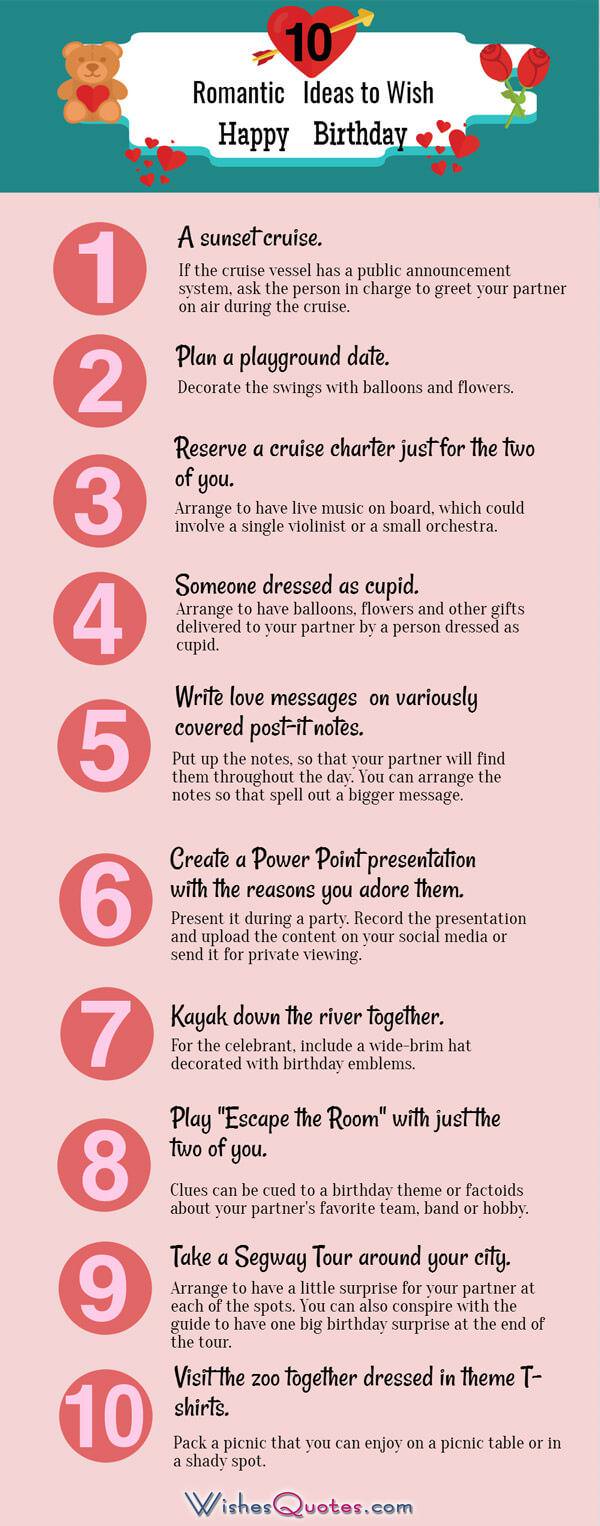 10
Romantic Ideas to Wish Happy Birthday

1
A sunset cruise.
If the cruise vessel has a public announcement system, ask the person in charge to greet your partner on air during the cruise.

2
Plan a playground date.
Decorate the swings with balloons and flowers.

3
Reserve a cruise charter just for the two of you.
Arrange to have live music on board, which could involve a single violinist or a small orchestra.

4
Someone dressed as cupid.
Arrange to have balloons, flowers and other gifts delivered to your partner by a person dressed as cupid.

5
Write love messages on variously covered post-it notes.
Put up the notes, so that your partner will find them throughout the day. You can arrange the notes so that spell out a bigger message.

6
Create a Power Point presentation with the reasons you adore them.
Present it during a party. Record the presentation and upload the content on your social media or send it for private viewing.

7
Kayak down the river together.
For the celebrant, include a wide-brim hat decorated with birthday emblems.

8
Play "Escape the Room" with just the two of you.
Clues can be cued to a birthday theme or factoids about your partner's favorite team, band or hobby.

9
Take a Segway Tour around your city.
Arrange to have a little surprise for your partner at each of the spots. You can also conspire with the guide to have one big birthday surprise at the end of the tour.

10
Visit the zoo together dressed in theme T-shirts.
Pack a picnic that you can enjoy on a picnic table or in a shady spot.

WishesQuotes.com