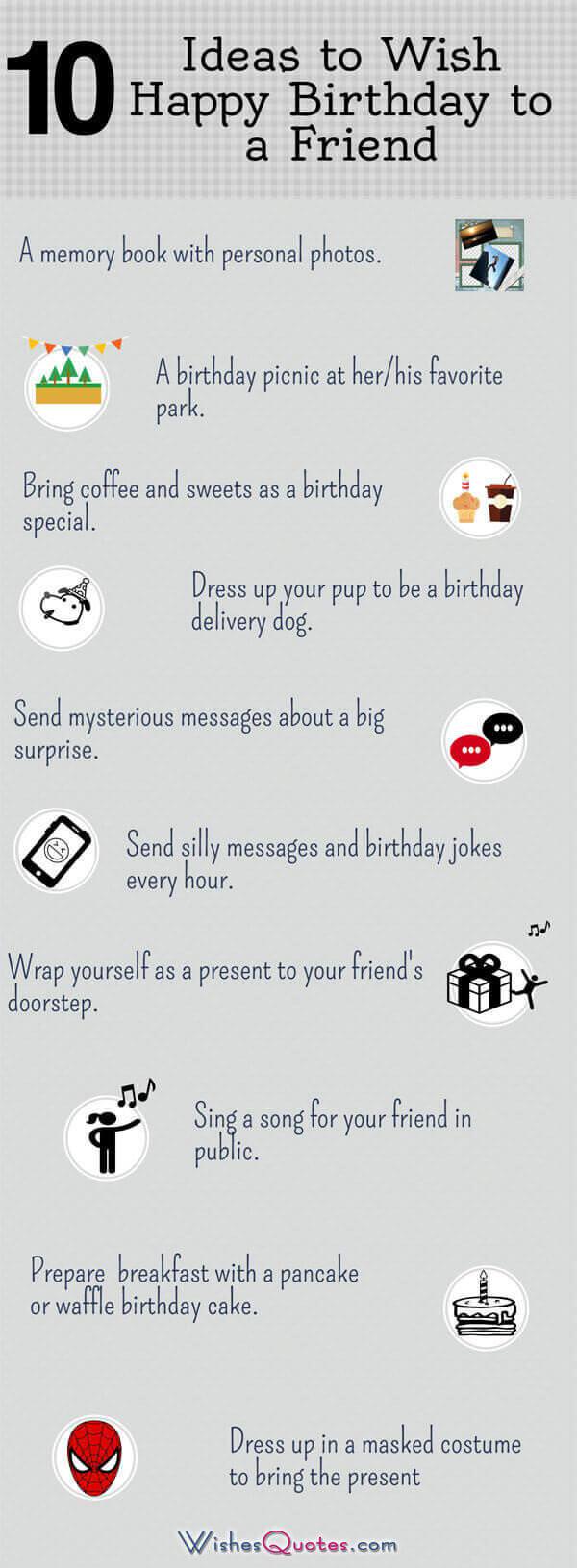 10 Ideas to Wish Happy Birthday to a Friend

A memory book with personal photos.

A birthday picnic at her/his favorite park.

Bring coffee and sweets as a birthday special.

Dress up your pup to be a birthday delivery dog.

Send mysterious messages about a big surprise.

Send silly messages and birthday jokes every hour.

Wrap yourself as a present to your friend's doorstep.

Sing a song for your friend in public.

Prepare breakfast with a pancake or waffle birthday cake.

Dress up in a masked costume to bring the present

WishesQuotes.com